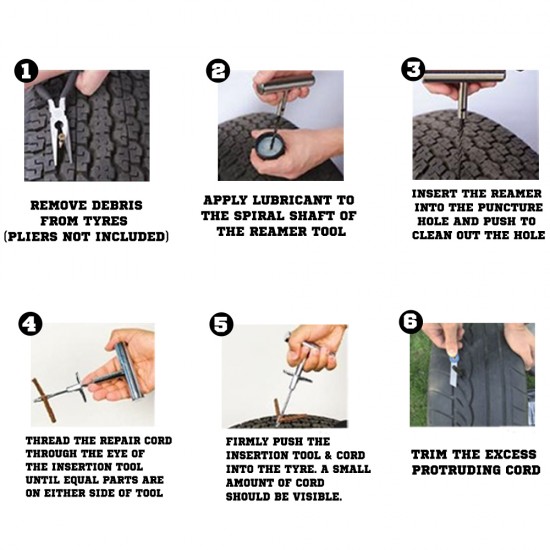 1

REMOVE DEBRIS FROM TYRES (PLIERS NOT INCLUDED)

2

APPLY LUBRICANT TO THE SPIRAL SHAFT OF THE REAMER TOOL

3

INSERT THE REAMER INTO THE PUNCTURE HOLE AND PUSH TO CLEAN OUT THE HOLE

4

THREAD THE REPAIR CORD THROUGH THE EYE OF THE INSERTION TOOL UNTIL EQUAL PARTS ARE ON EITHER SIDE OF TOOL

5

FIRMLY PUSH THE INSERTION TOOL & CORD INTO THE TYRE. A SMALL AMOUNT OF CORD SHOULD BE VISIBLE.

6

TRIM THE EXCESS PROTRUDING CORD